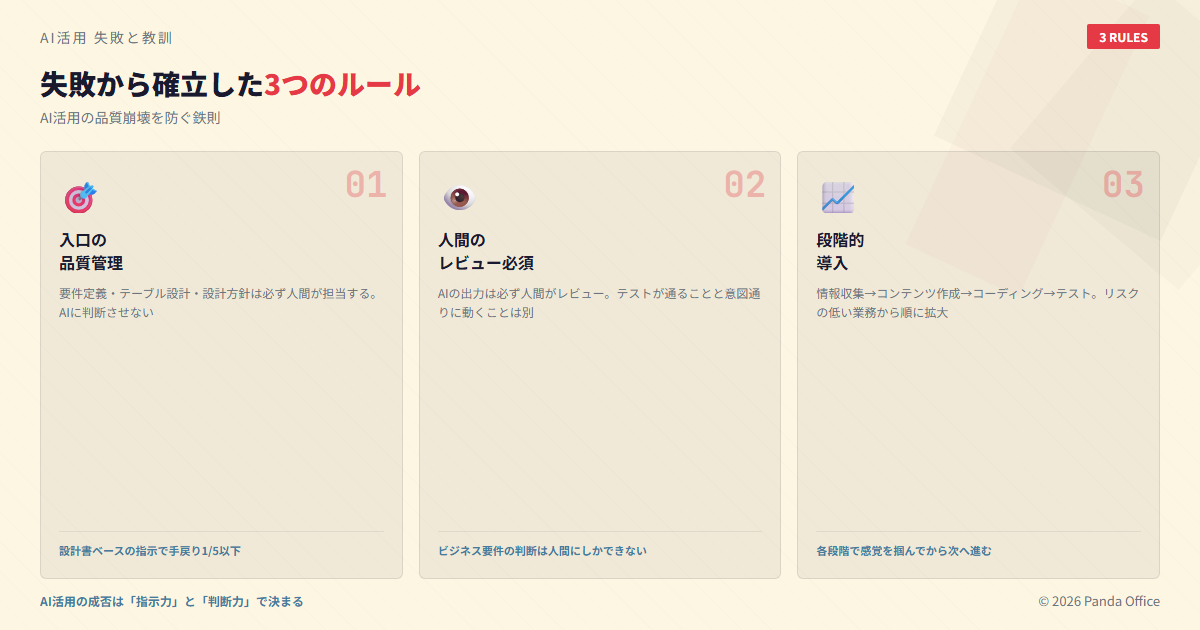 AI活用 失敗と教訓

3 RULES

失敗から確立した3つのルール

AI活用の品質崩壊を防ぐ鉄則

01

入口の
品質管理

要件定義・テーブル設計・設計方針は必ず人間が担当する。AIに判断させない

設計書ベースの指示で手戻り1/5以下

02

人間の
レビュー必須

AIの出力は必ず人間がレビュー。テストが通ることと意図通りに動くことは別

ビジネス要件の判断は人間にしかできない

03

段階的
導入

情報収集→コンテンツ作成→コーディング→テスト。リスクの低い業務から順に拡大

各段階で感覚を掴んでから次へ進む

AI活用の成否は「指示力」と「判断力」で決まる

© 2026 Panda Office